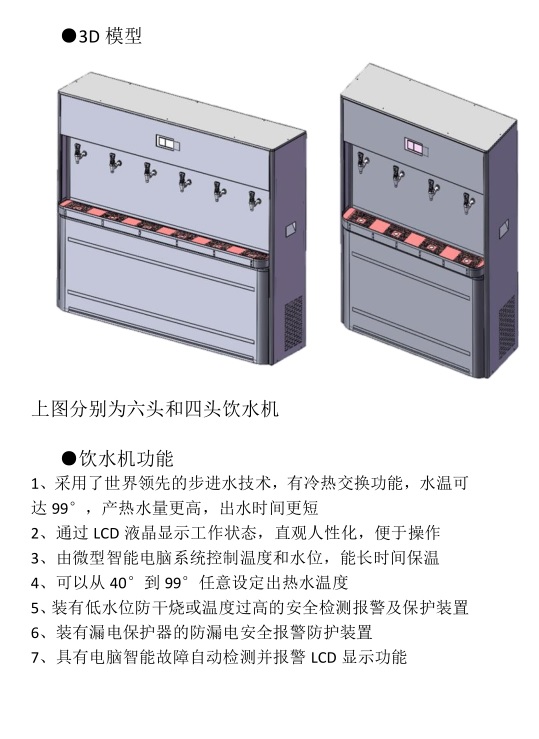 ●3D 模型

上图分别为六头和四头饮水机

●饮水机功能

1、采用了世界领先的步进水技术，有冷热交换功能，水温可达 99°，产热水量更高，出水时间更短

2、通过 LCD 液晶显示工作状态，直观人性化，便于操作

3、由微型智能电脑系统控制温度和水位，能长时间保温

4、可以从 40° 到 99° 任意设定出热水温度

5、装有低水位防干烧或温度过高的安全检测报警及保护装置

6、装有漏电保护器的防漏电安全报警防护装置

7、具有电脑智能故障自动检测并报警 LCD 显示功能